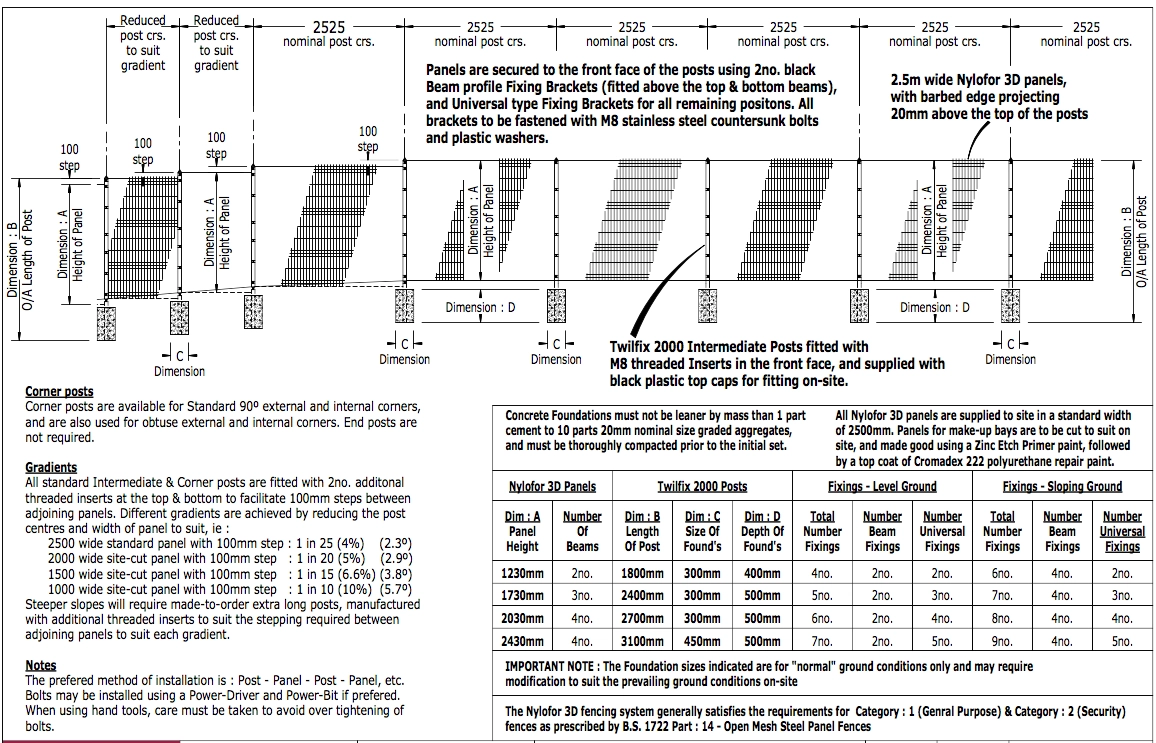 Reduced post crs. to suit gradient

Reduced post crs. to suit gradient

2525 nominal post crs.

2525 nominal post crs.

2525 nominal post crs.

2525 nominal post crs.

2525 nominal post crs.

2525 nominal post crs.

Panels are secured to the front face of the posts using 2no. black Beam profile Fixing Brackets (fitted above the top & bottom beams), and Universal type Fixing Brackets for all remaining positons. All brackets to be fastened with M8 stainless steel countersunk bolts and plastic washers.

2.5m wide Nylofor 3D panels, with barbed edge projecting 20mm above the top of the posts

100 step

100 step

100 step

100 step

Dimension : B O/A Length of Post

Dimension : A Height of Panel

Dimension : A Height of Panel

Dimension : A Height of Panel

Dimension : A Height of Panel

Dimension : B O/A Length of Post

Dimension : D

Dimension : D

C Dimension

C Dimension

C Dimension

C Dimension

Twilfix 2000 Intermediate Posts fitted with M8 threaded Inserts in the front face, and supplied with black plastic top caps for fitting on-site.

Corner posts
Corner posts are available for Standard 90º external and internal corners, and are also used for obtuse external and internal corners. End posts are not required.

Gradients
All standard Intermediate & Corner posts are fitted with 2no. additonal threaded inserts at the top & bottom to facilitate 100mm steps between adjoining panels. Different gradients are achieved by reducing the post centres and width of panel to suit, ie :
2500 wide standard panel with 100mm step : 1 in 25 (4%) (2.3º)
2000 wide site-cut panel with 100mm step : 1 in 20 (5%) (2.9º)
1500 wide site-cut panel with 100mm step : 1 in 15 (6.6%) (3.8º)
1000 wide site-cut panel with 100mm step : 1 in 10 (10%) (5.7º)
Steeper slopes will require made-to-order extra long posts, manufactured with additional threaded inserts to suit the stepping required between adjoining panels to suit each gradient.

Notes
The prefered method of installation is : Post - Panel - Post - Panel, etc. Bolts may be installed using a Power-Driver and Power-Bit if prefered. When using hand tools, care must be taken to avoid over tightening of bolts.

Concrete Foundations must not be leaner by mass than 1 part cement to 10 parts 20mm nominal size graded aggregates, and must be thoroughly compacted prior to the initial set.

All Nylofor 3D panels are supplied to site in a standard width of 2500mm. Panels for make-up bays are to be cut to suit on site, and made good using a Zinc Etch Primer paint, followed by a top coat of Cromadex 222 polyurethane repair paint.

| Nylofor 3D Panels | | Twilfix 2000 Posts | | | Fixings - Level Ground | | | Fixings - Sloping Ground | | |
|---|---|---|---|---|---|---|---|---|---|---|
| Dim : A Panel Height | Number Of Beams | Dim : B Length Of Post | Dim : C Size Of Found's | Dim : D Depth Of Found's | Total Number Fixings | Number Beam Fixings | Number Universal Fixings | Total Number Fixings | Number Beam Fixings | Number Universal Fixings |
| 1230mm | 2no. | 1800mm | 300mm | 400mm | 4no. | 2no. | 2no. | 6no. | 4no. | 2no. |
| 1730mm | 3no. | 2400mm | 300mm | 500mm | 5no. | 2no. | 3no. | 7no. | 4no. | 3no. |
| 2030mm | 4no. | 2700mm | 300mm | 500mm | 6no. | 2no. | 4no. | 8no. | 4no. | 4no. |
| 2430mm | 4no. | 3100mm | 450mm | 500mm | 7no. | 2no. | 5no. | 9no. | 4no. | 5no. |

IMPORTANT NOTE : The Foundation sizes indicated are for "normal" ground conditions only and may require modification to suit the prevailing ground conditions on-site

The Nylofor 3D fencing system generally satisfies the requirements for Category : 1 (Genral Purpose) & Category : 2 (Security) fences as prescribed by B.S. 1722 Part : 14 - Open Mesh Steel Panel Fences