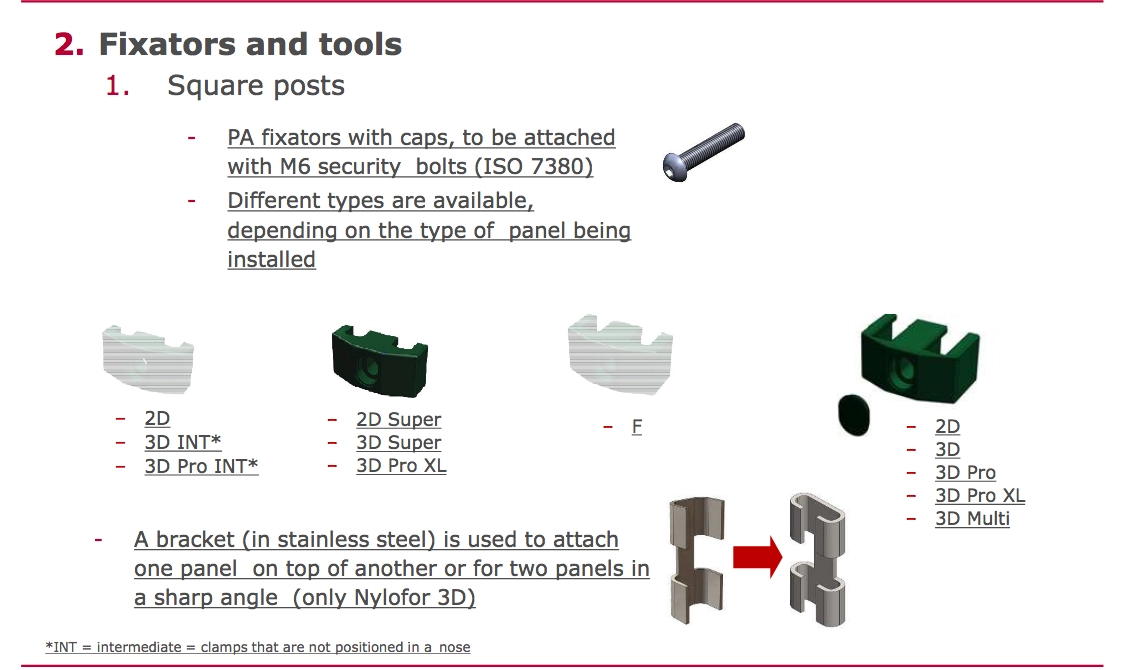 2. Fixators and tools

1. Square posts

- PA fixators with caps, to be attached with M6 security bolts (ISO 7380)
- Different types are available, depending on the type of panel being installed

- 2D
- 3D INT*
- 3D Pro INT*

- 2D Super
- 3D Super
- 3D Pro XL

- F

- 2D
- 3D
- 3D Pro
- 3D Pro XL
- 3D Multi

- A bracket (in stainless steel) is used to attach one panel on top of another or for two panels in a sharp angle (only Nylofor 3D)

*INT = intermediate = clamps that are not positioned in a nose