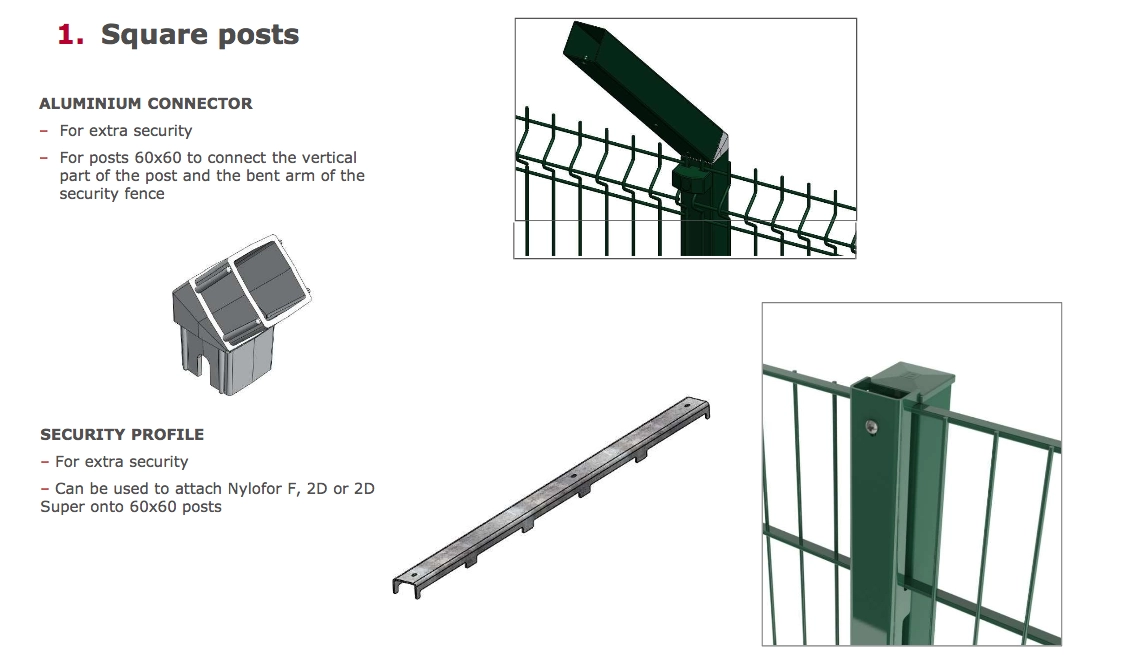 1. Square posts

ALUMINIUM CONNECTOR

– For extra security

– For posts 60x60 to connect the vertical part of the post and the bent arm of the security fence

SECURITY PROFILE

– For extra security

– Can be used to attach Nylofor F, 2D or 2D Super onto 60x60 posts