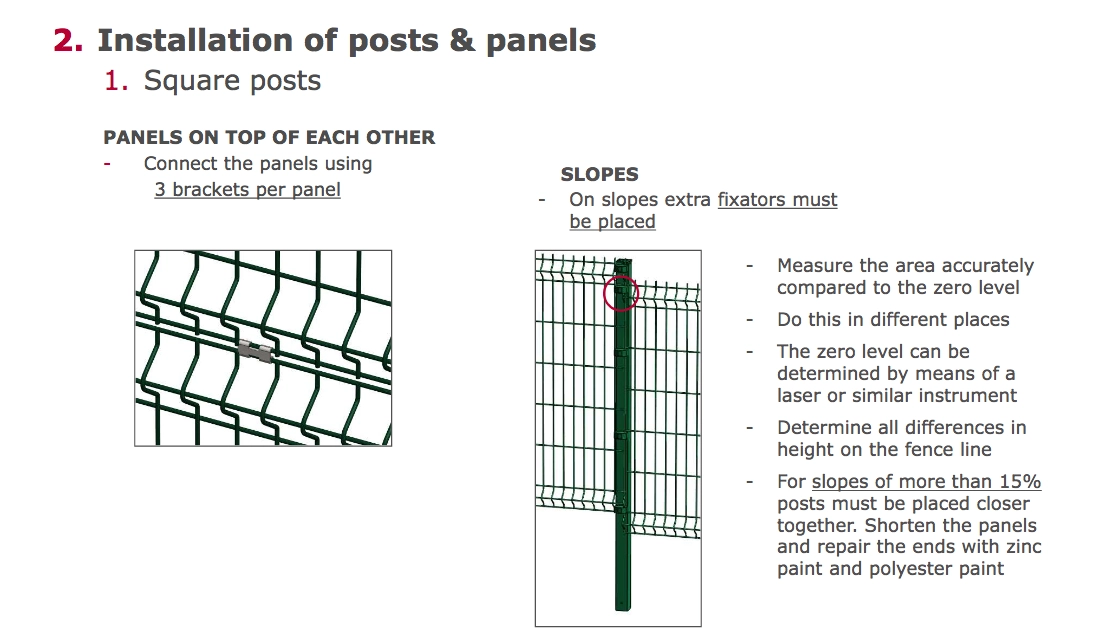 2. Installation of posts & panels

1. Square posts

PANELS ON TOP OF EACH OTHER

- Connect the panels using 3 brackets per panel

SLOPES

- On slopes extra fixators must be placed

- Measure the area accurately compared to the zero level

- Do this in different places

- The zero level can be determined by means of a laser or similar instrument

- Determine all differences in height on the fence line

- For slopes of more than 15% posts must be placed closer together. Shorten the panels and repair the ends with zinc paint and polyester paint