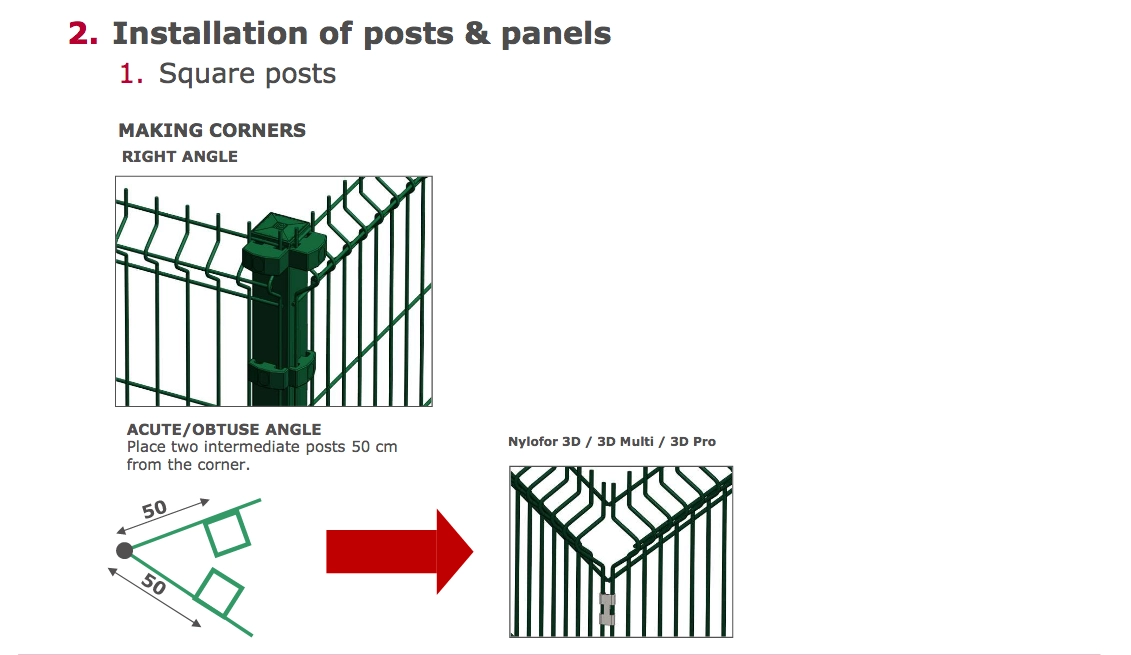 2. Installation of posts & panels

1. Square posts

MAKING CORNERS

RIGHT ANGLE

ACUTE/OBTUSE ANGLE

Place two intermediate posts 50 cm from the corner.

50

50

Nylofor 3D / 3D Multi / 3D Pro