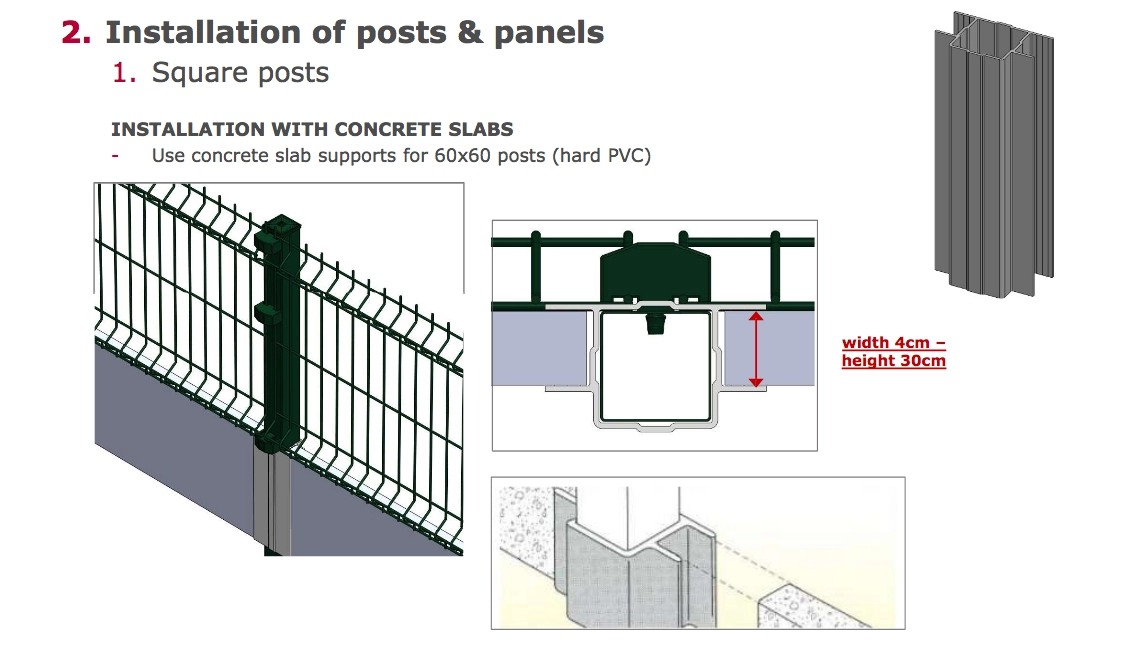 2. Installation of posts & panels

1. Square posts

INSTALLATION WITH CONCRETE SLABS

- Use concrete slab supports for 60x60 posts (hard PVC)

width 4cm – height 30cm